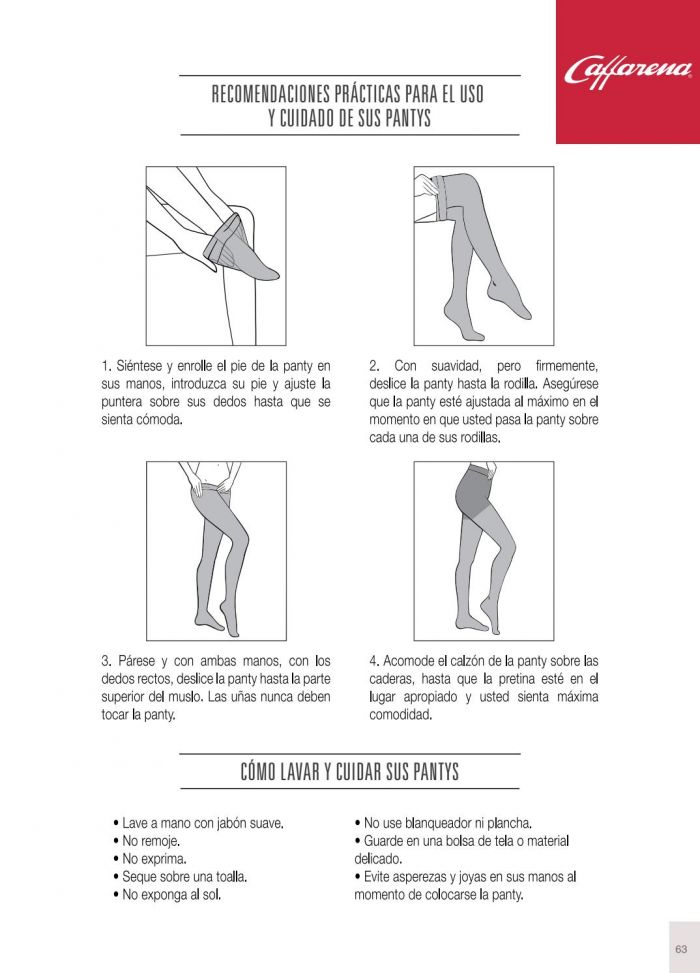 Caffarena

RECOMENDACIONES PRÁCTICAS PARA EL USO Y CUIDADO DE SUS PANTYS

1. Siéntese y enrolle el pie de la panty en sus manos, introduzca su pie y ajuste la puntera sobre sus dedos hasta que se sienta cómoda.

2. Con suavidad, pero firmemente, deslice la panty hasta la rodilla. Asegúrese que la panty esté ajustada al máximo en el momento en que usted pasa la panty sobre cada una de sus rodillas.

3. Párese y con ambas manos, con los dedos rectos, deslice la panty hasta la parte superior del muslo. Las uñas nunca deben tocar la panty.

4. Acomode el calzón de la panty sobre las caderas, hasta que la pretina esté en el lugar apropiado y usted sienta máxima comodidad.

CÓMO LAVAR Y CUIDAR SUS PANTYS

• Lave a mano con jabón suave.
• No remoje.
• No exprima.
• Seque sobre una toalla.
• No exponga al sol.

• No use blanqueador ni plancha.
• Guarde en una bolsa de tela o material delicado.
• Evite asperezas y joyas en sus manos al momento de colocarse la panty.

63