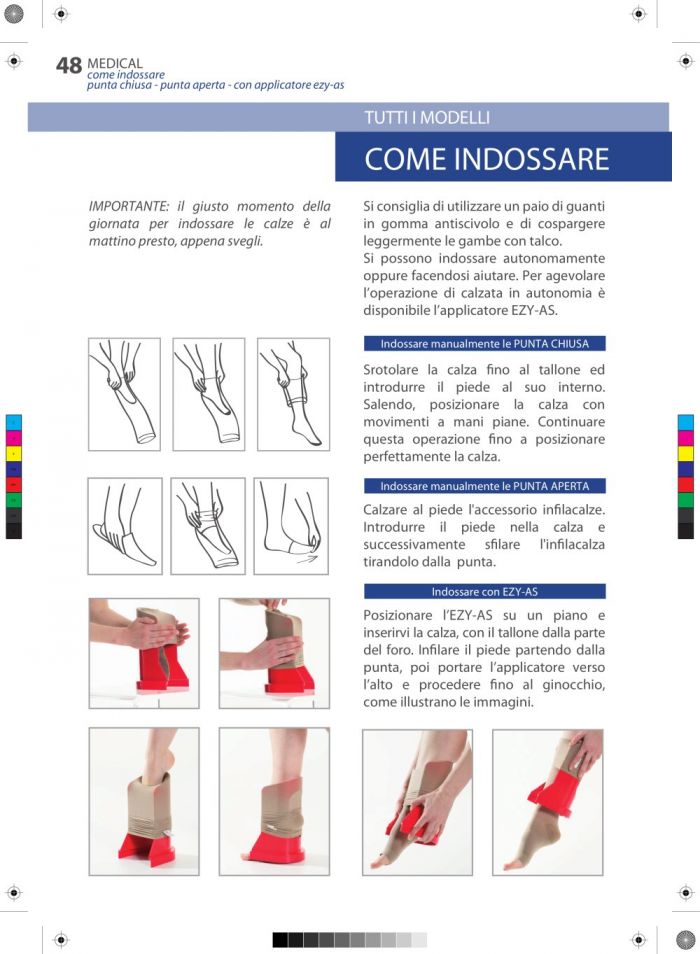 48 MEDICAL
come indossare
punta chiusa - punta aperta - con applicatore ezy-as

TUTTI I MODELLI

COME INDOSSARE

IMPORTANTE: il giusto momento della giornata per indossare le calze è al mattino presto, appena svegli.

Si consiglia di utilizzare un paio di guanti in gomma antiscivolo e di cospargere leggermente le gambe con talco.
Si possono indossare autonomamente oppure facendosi aiutare. Per agevolare l'operazione di calzata in autonomia è disponibile l'applicatore EZY-AS.

Indossare manualmente le PUNTA CHIUSA

Srotolare la calza fino al tallone ed introdurre il piede al suo interno. Salendo, posizionare la calza con movimenti a mani piane. Continuare questa operazione fino a posizionare perfettamente la calza.

Indossare manualmente le PUNTA APERTA

Calzare al piede l'accessorio infilacalze. Introdurre il piede nella calza e successivamente sfilare l'infilacalza tirandolo dalla punta.

Indossare con EZY-AS

Posizionare l'EZY-AS su un piano e inserirvi la calza, con il tallone dalla parte del foro. Infilare il piede partendo dalla punta, poi portare l'applicatore verso l'alto e procedere fino al ginocchio, come illustrano le immagini.