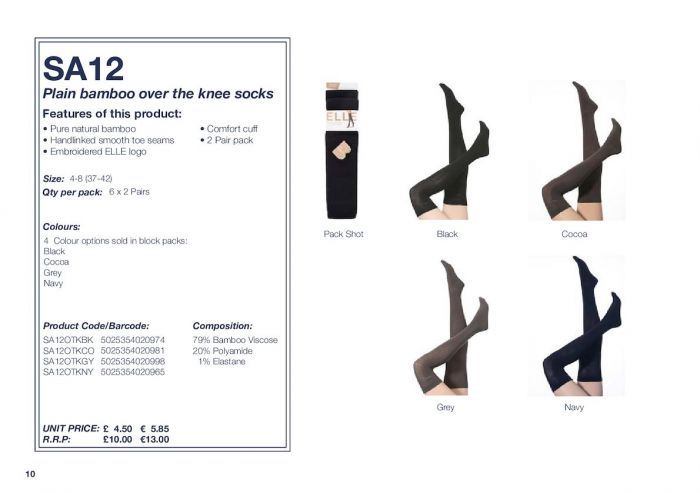 SA12
Plain bamboo over the knee socks

Features of this product:
• Pure natural bamboo
• Handlinked smooth toe seams
• Embroidered ELLE logo
• Comfort cuff
• 2 Pair pack

Size: 4-8 (37-42)
Qty per pack: 6 x 2 Pairs

Colours:
4 Colour options sold in block packs:
Black
Cocoa
Grey
Navy

Product Code/Barcode:
SA12OTKBK 5025354020974
SA12OTKCO 5025354020981
SA12OTKGY 5025354020998
SA12OTKNY 5025354020965

Composition:
79% Bamboo Viscose
20% Polyamide
1% Elastane

UNIT PRICE: £ 4.50 € 5.85
R.R.P: £10.00 €13.00

ELLE

Pack Shot

Black

Cocoa

Grey

Navy

10